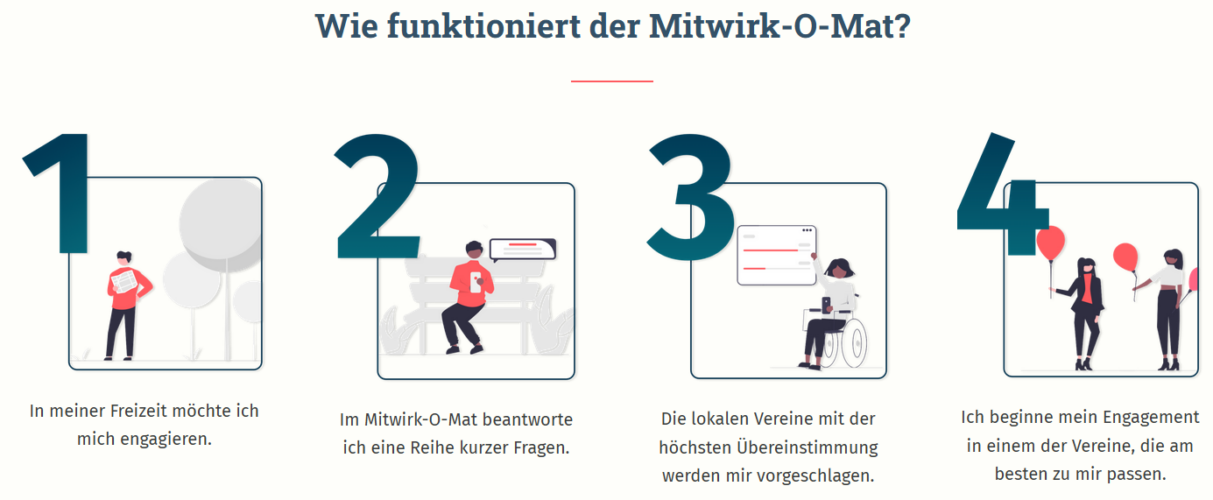 Wie funktioniert der Mitwirk-O-Mat?

1

In meiner Freizeit möchte ich mich engagieren.

2

Im Mitwirk-O-Mat beantworte ich eine Reihe kurzer Fragen.

3

Die lokalen Vereine mit der höchsten Übereinstimmung werden mir vorgeschlagen.

4

Ich beginne mein Engagement in einem der Vereine, die am besten zu mir passen.